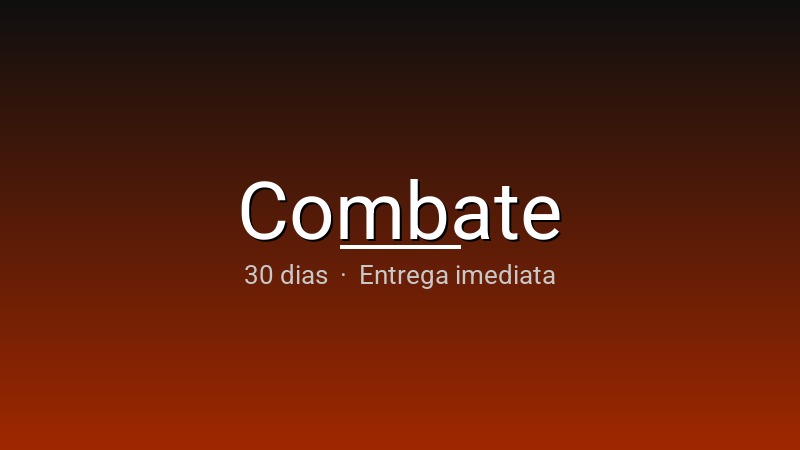 Combate

30 dias · Entrega imediata