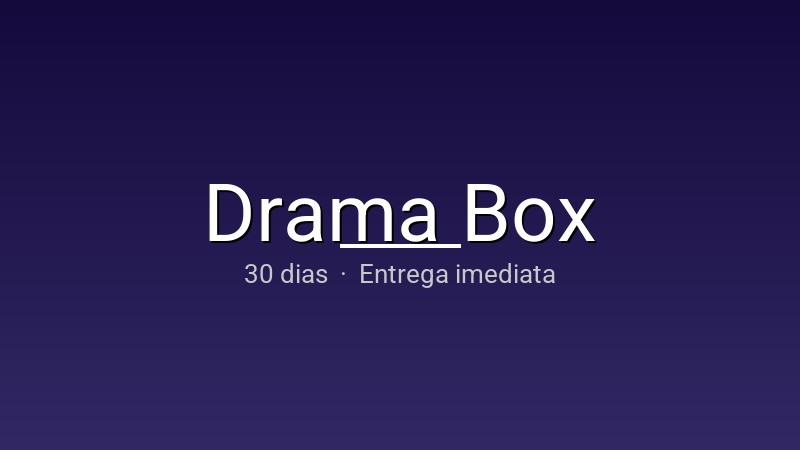 Drama Box

30 dias · Entrega imediata