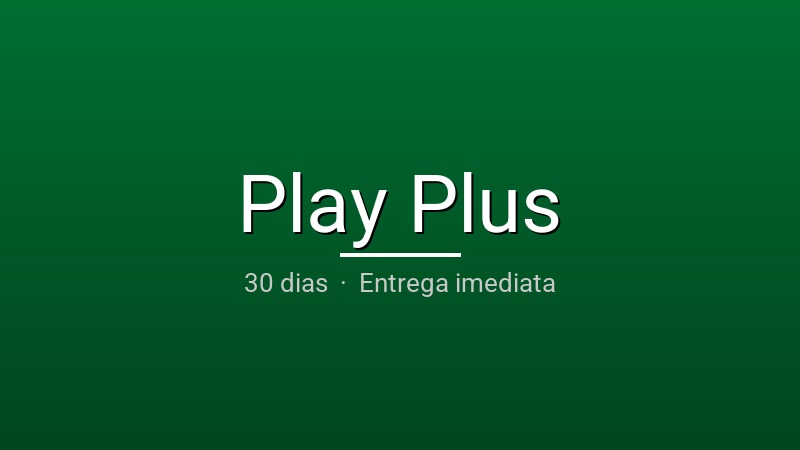 Play Plus

30 dias · Entrega imediata